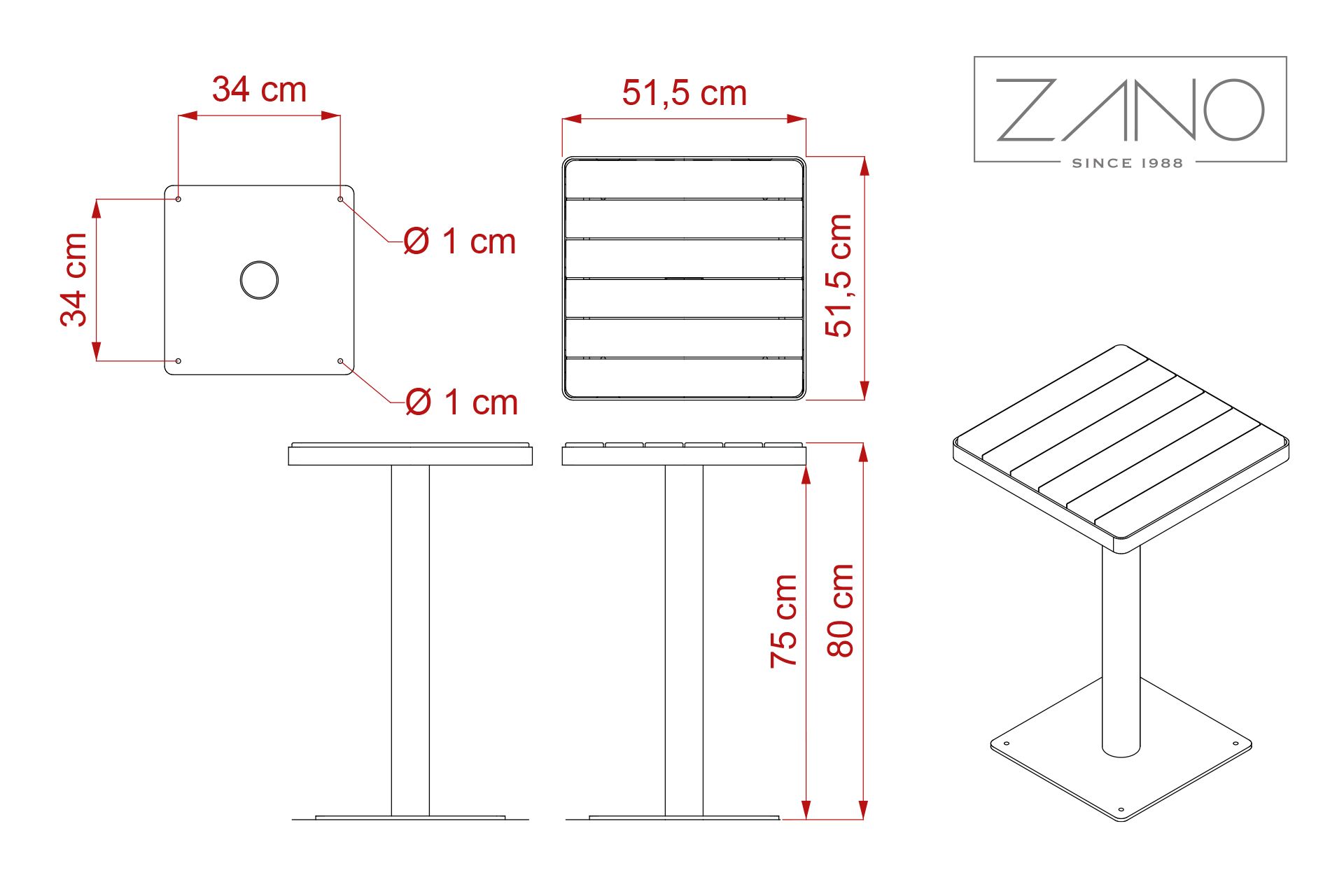 34 cm

34 cm

Ø 1 cm

Ø 1 cm

51,5 cm

51,5 cm

ZANO
SINCE 1988

75 cm

80 cm