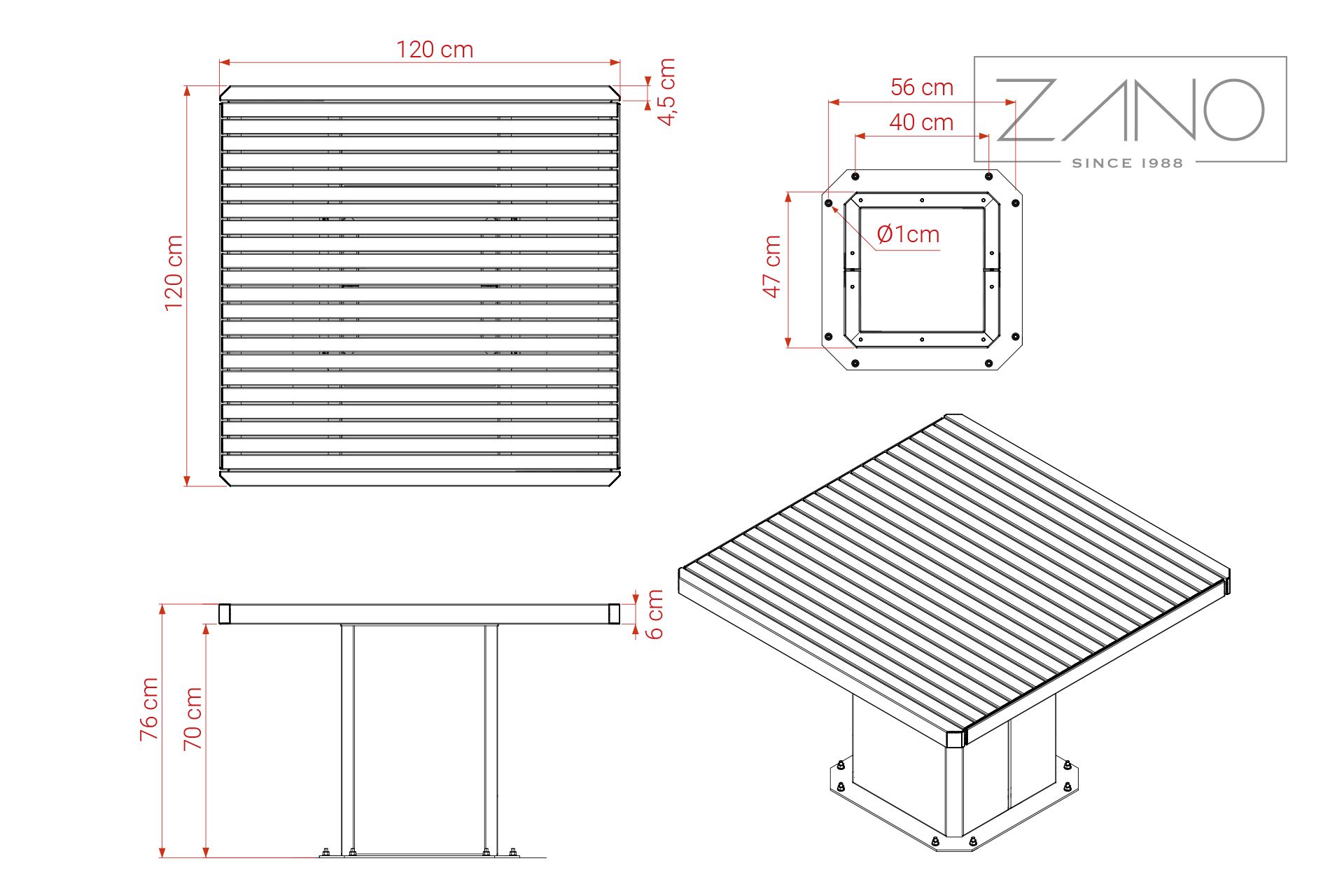 120 cm
4,5 cm
120 cm
56 cm
40 cm
ZANO
SINCE 1988
Ø1cm
47 cm
6 cm
76 cm
70 cm